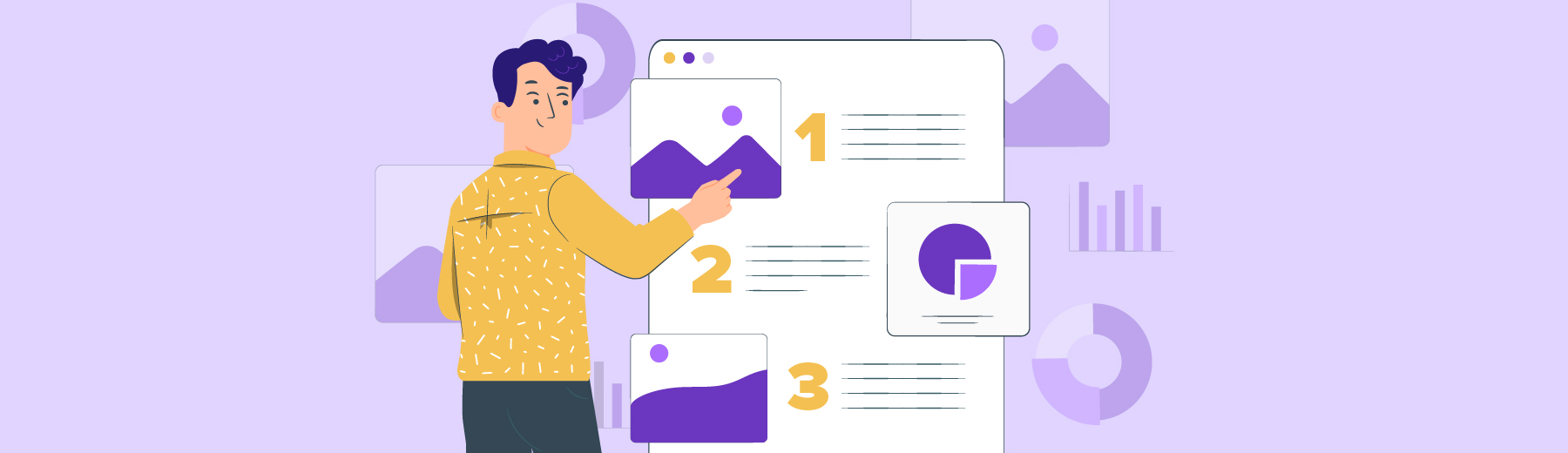 1

2

3