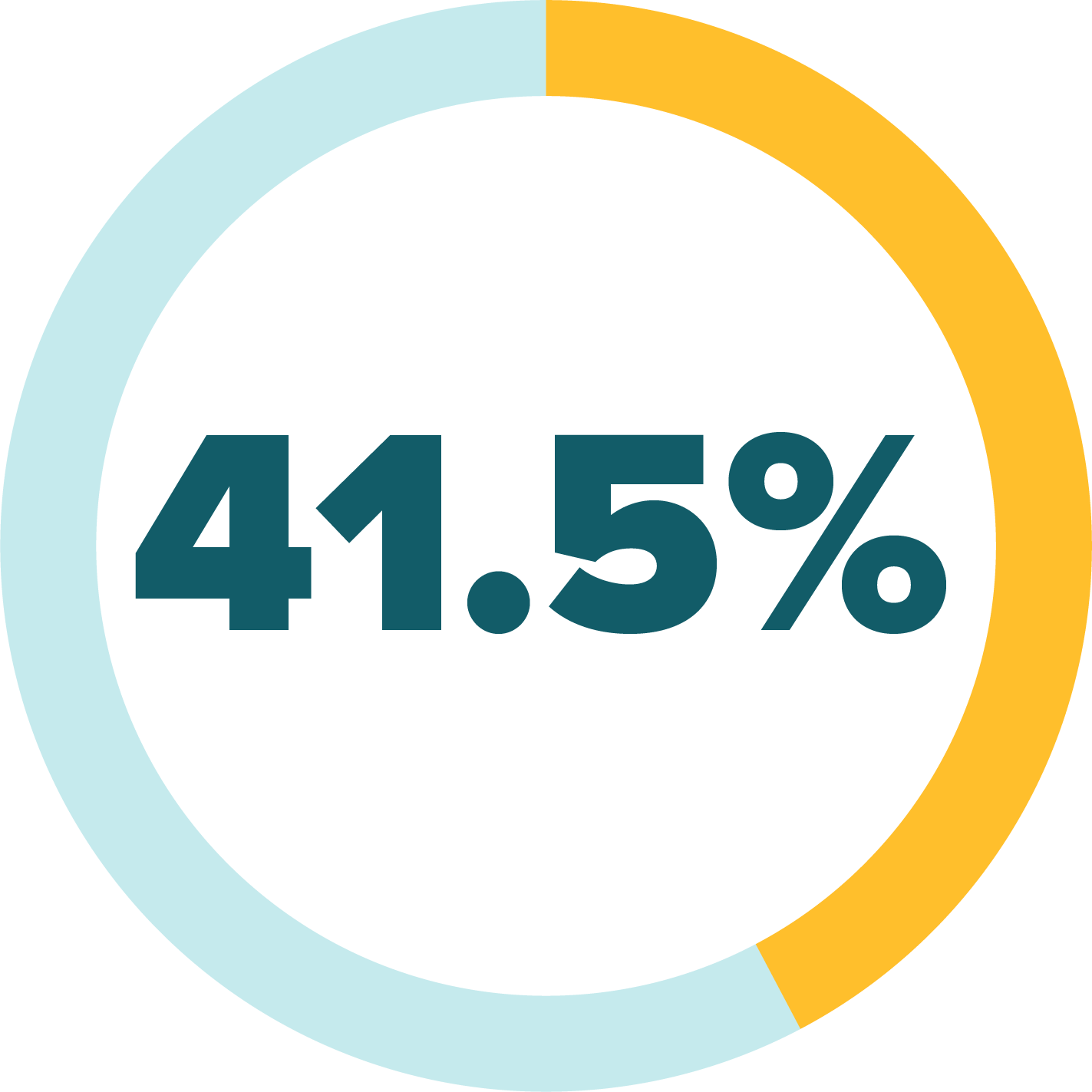 41.5%