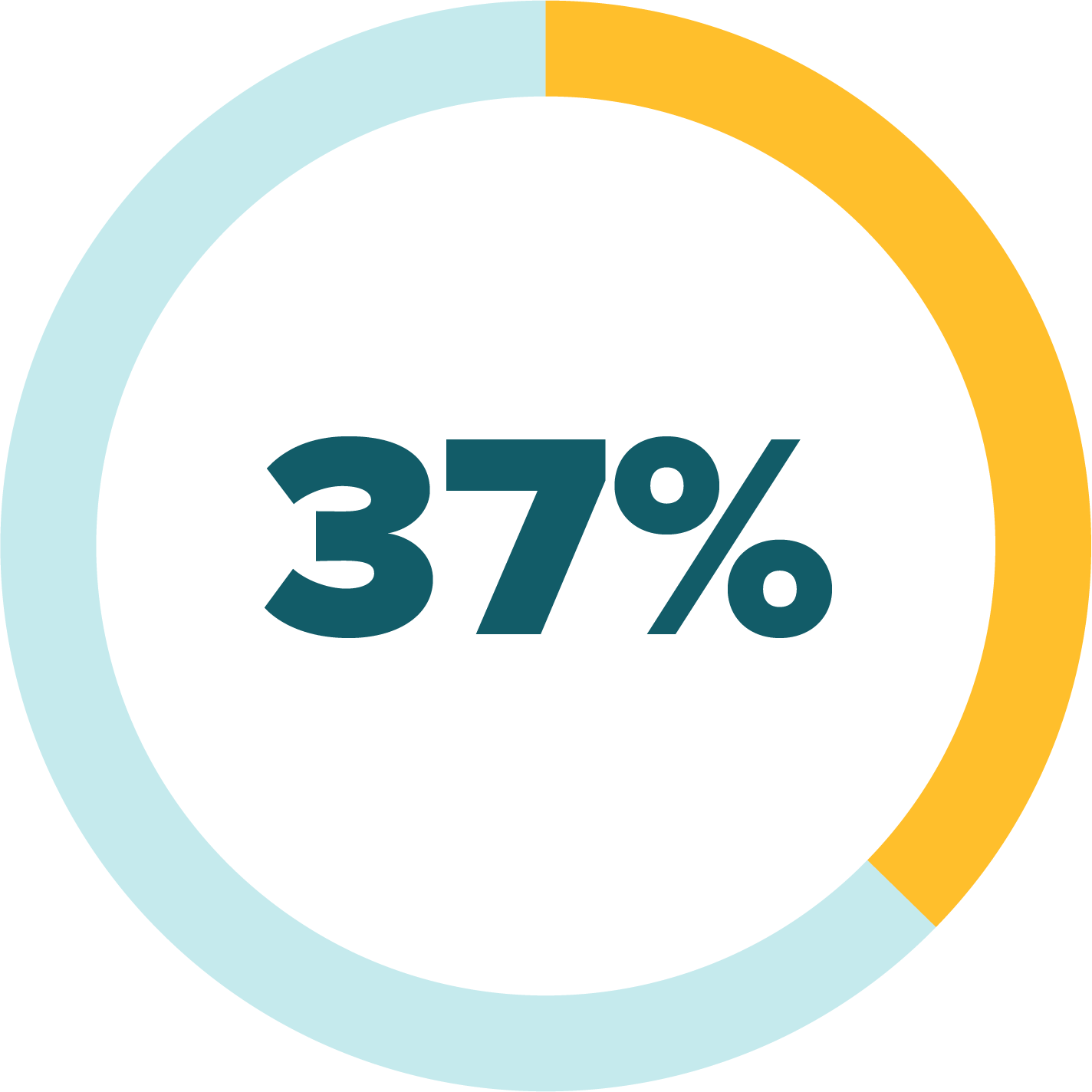 37%