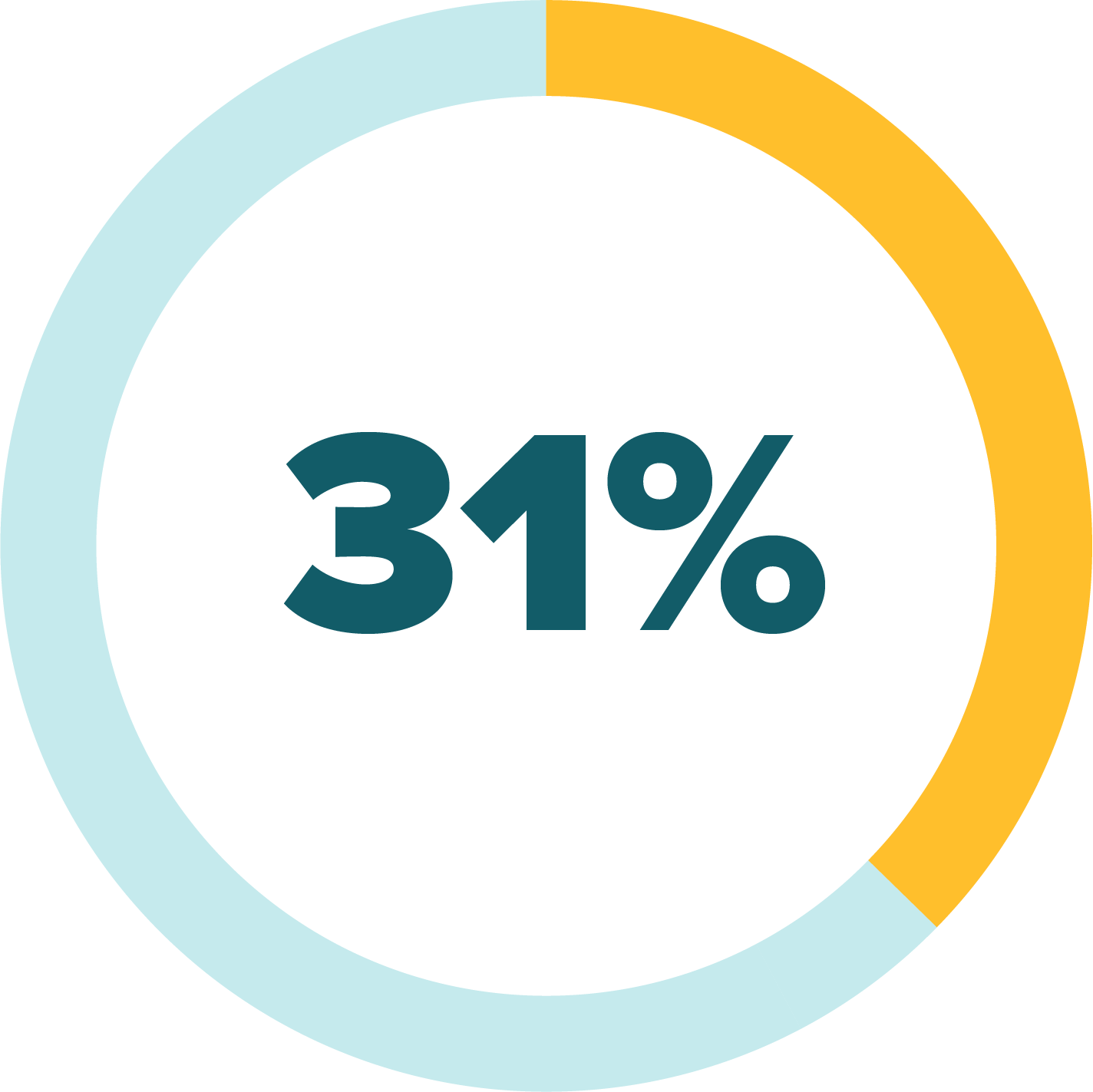 31%