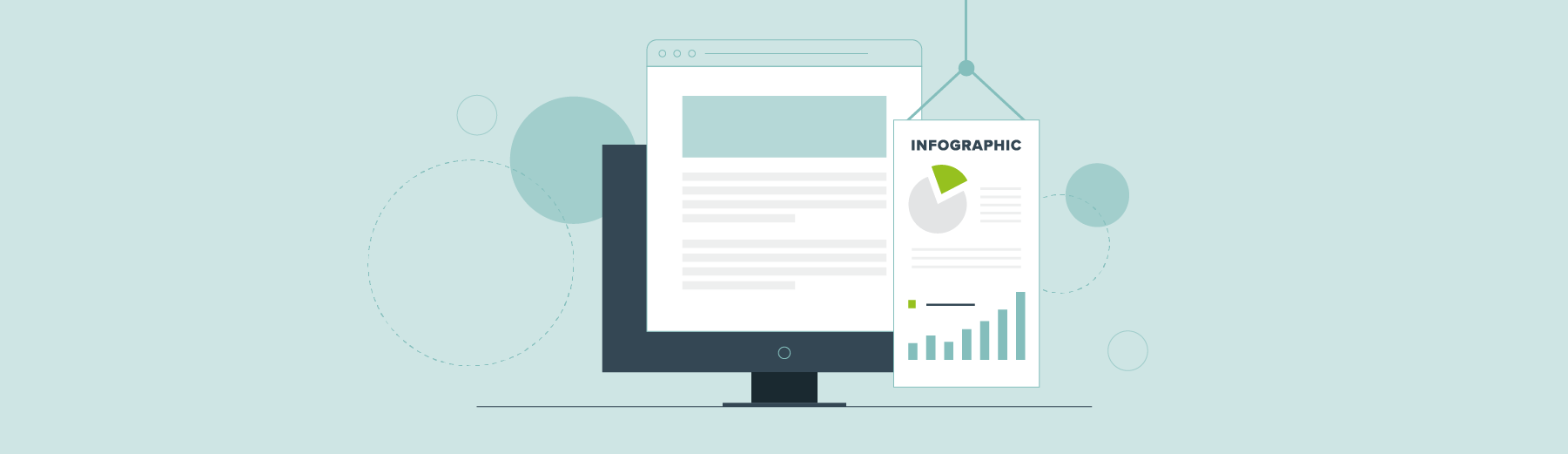 INFOGRAPHIC