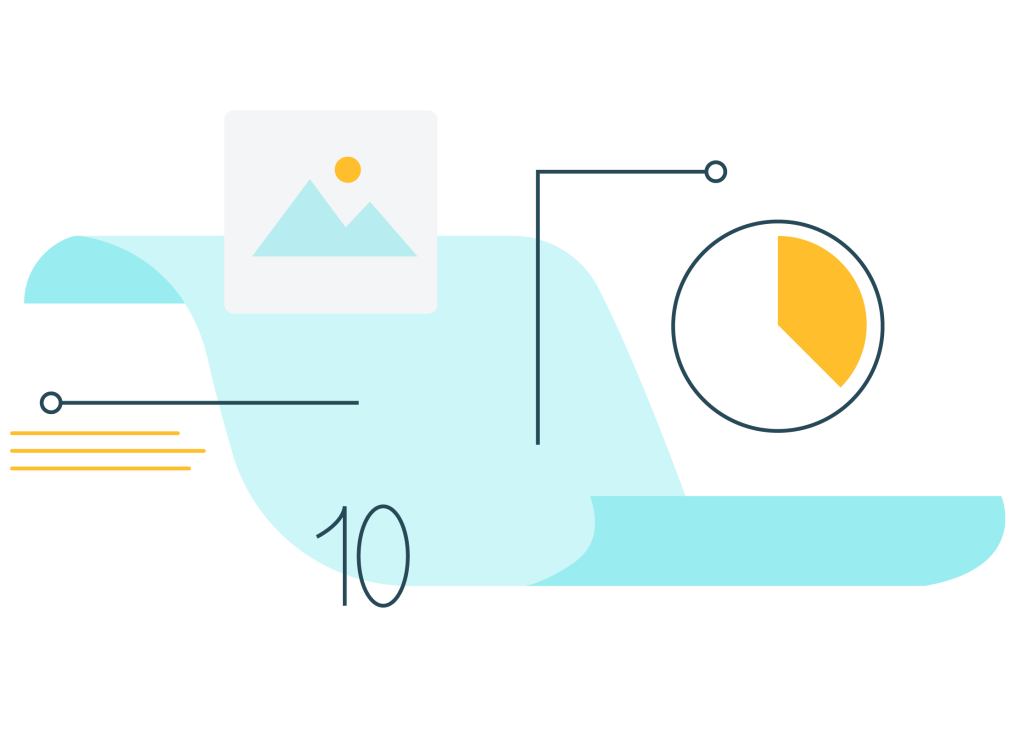 10